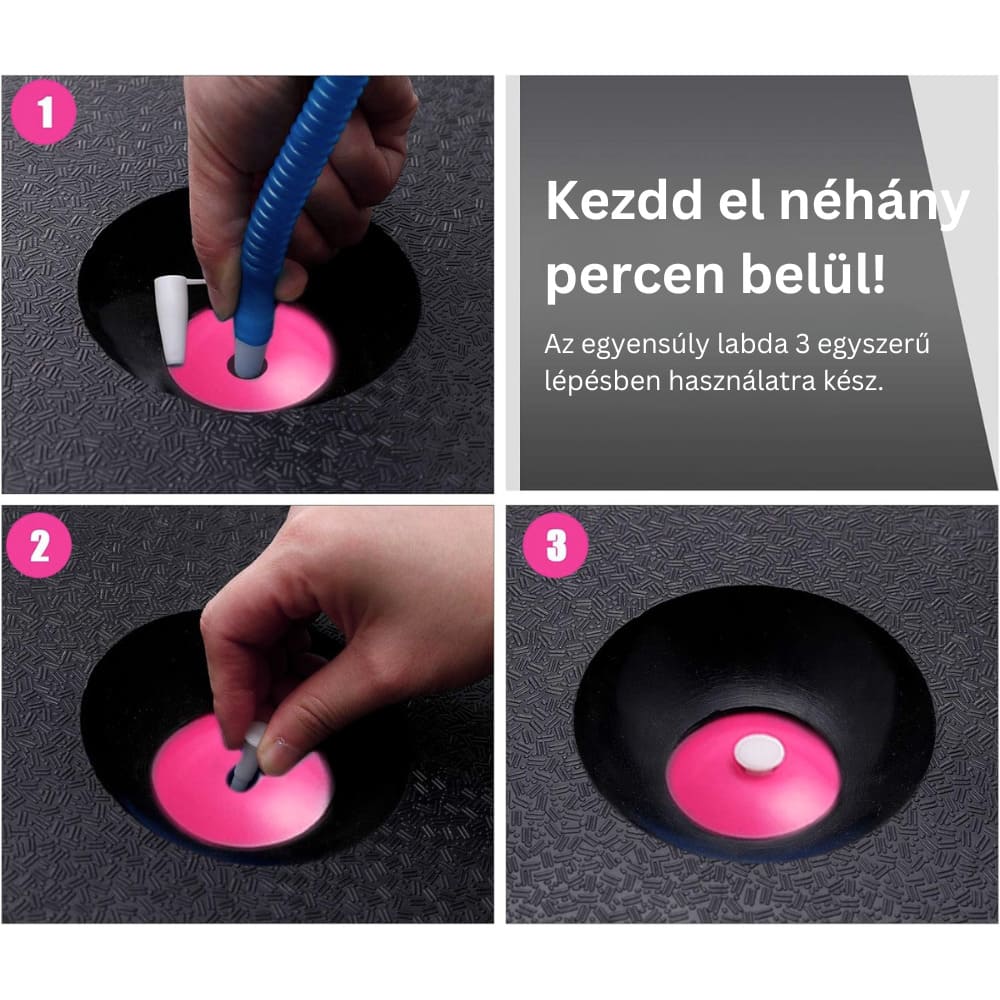 1

Kezdd el néhány percen belül!

Az egyensúly labda 3 egyszerű lépésben használatra kész.

2

3